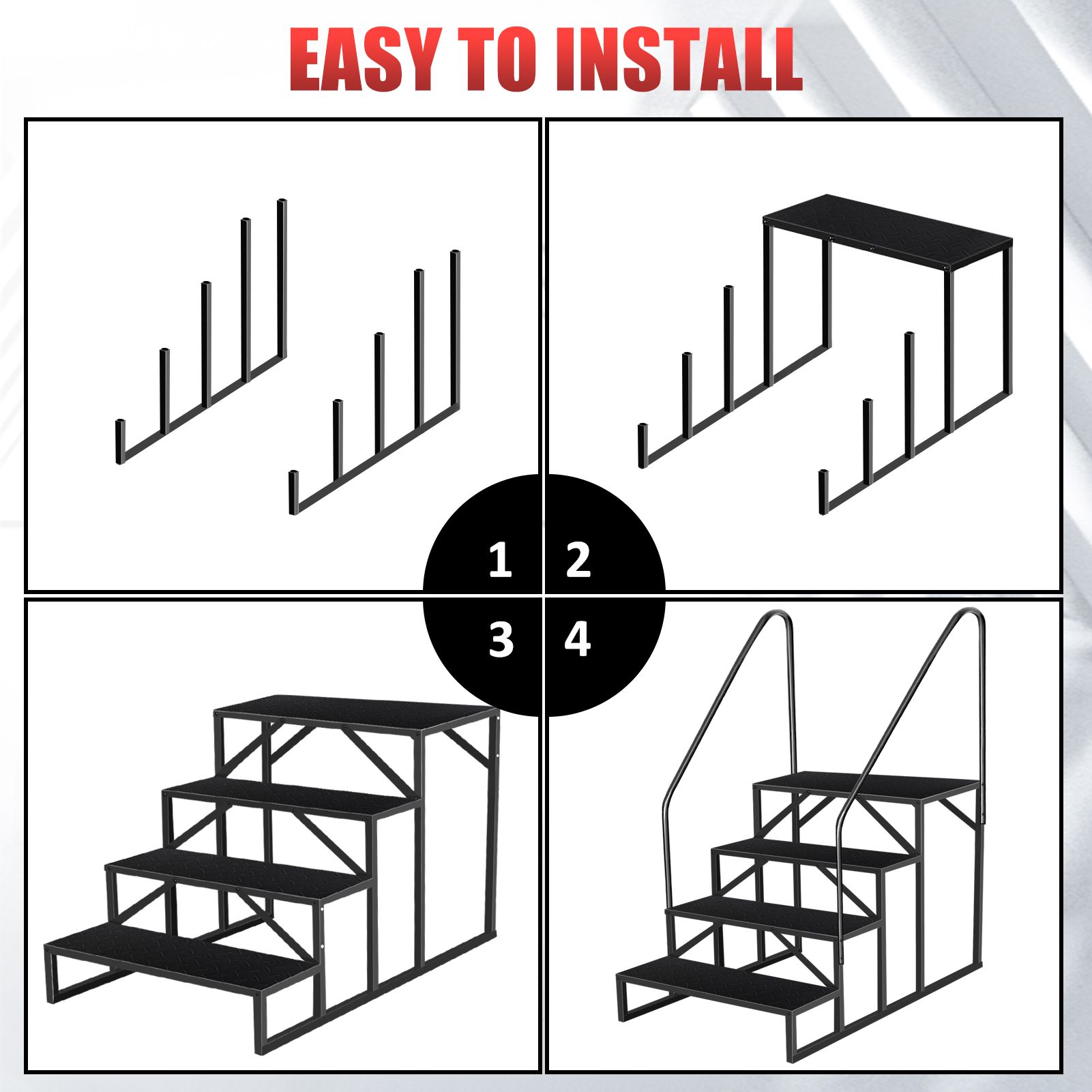 EASY TO INSTALL

1 2

3 4