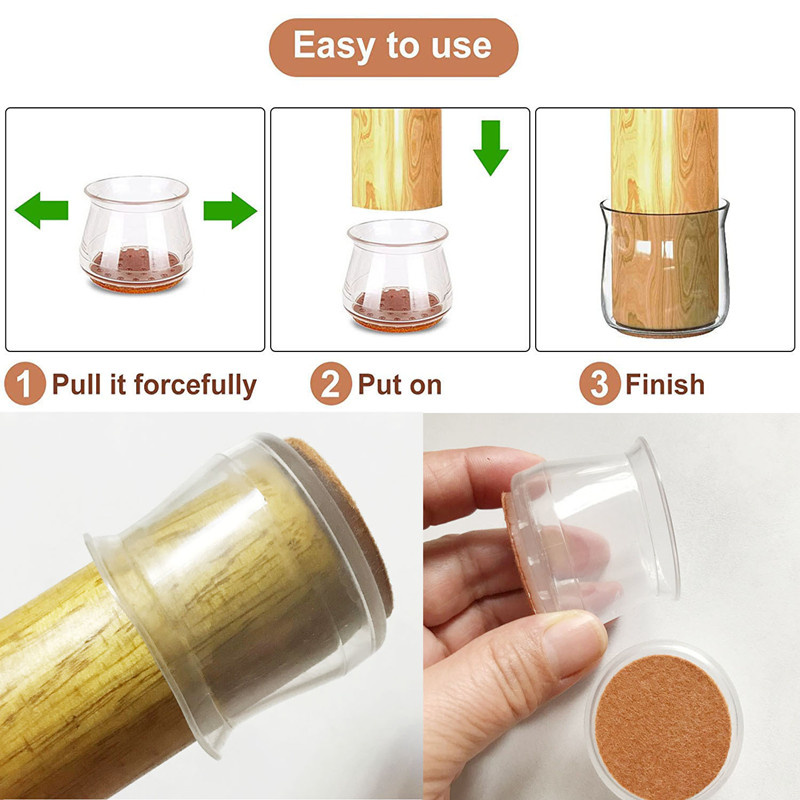 Easy to use

1 Pull it forcefully

2 Put on

3 Finish